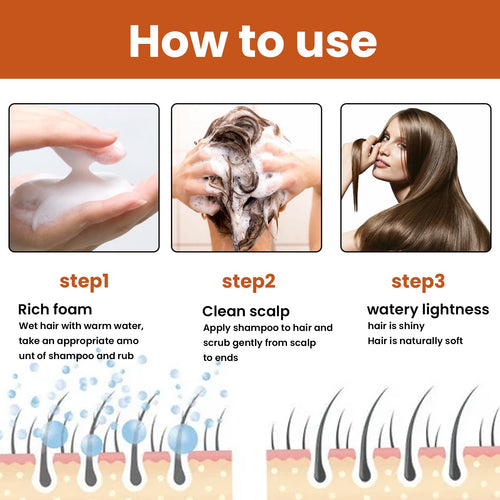 How to use

step1

Rich foam

Wet hair with warm water, take an appropriate amo unt of shampoo and rub

step2

Clean scalp

Apply shampoo to hair and scrub gently from scalp to ends

step3

watery lightness

hair is shiny
Hair is naturally soft